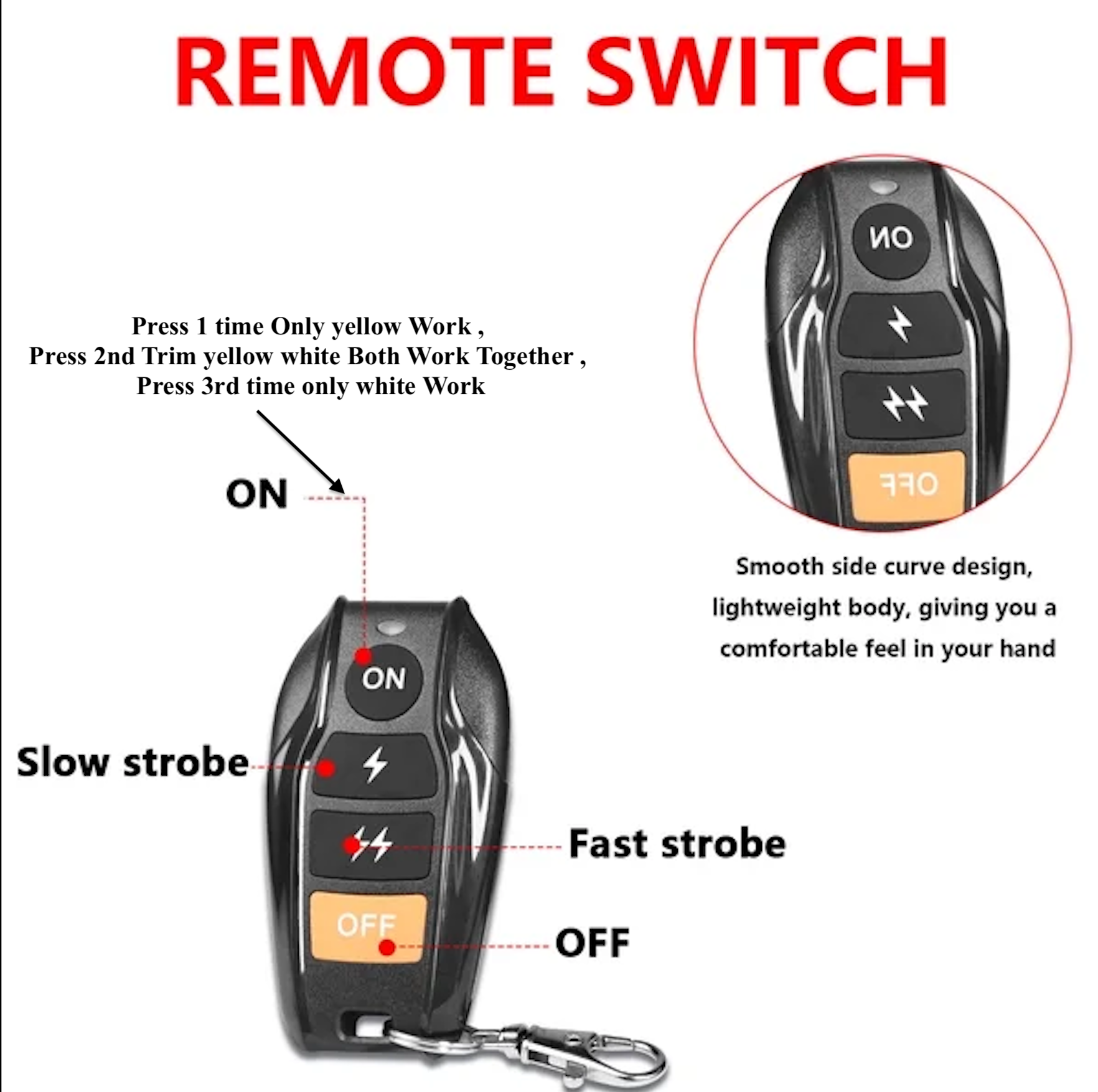 REMOTE SWITCH

Press 1 time Only yellow Work ,
Press 2nd Trim yellow white Both Work Together ,
Press 3rd time only white Work

ON

ON

OFF

Smooth side curve design, lightweight body, giving you a comfortable feel in your hand

ON

Slow strobe

Fast strobe

OFF

OFF