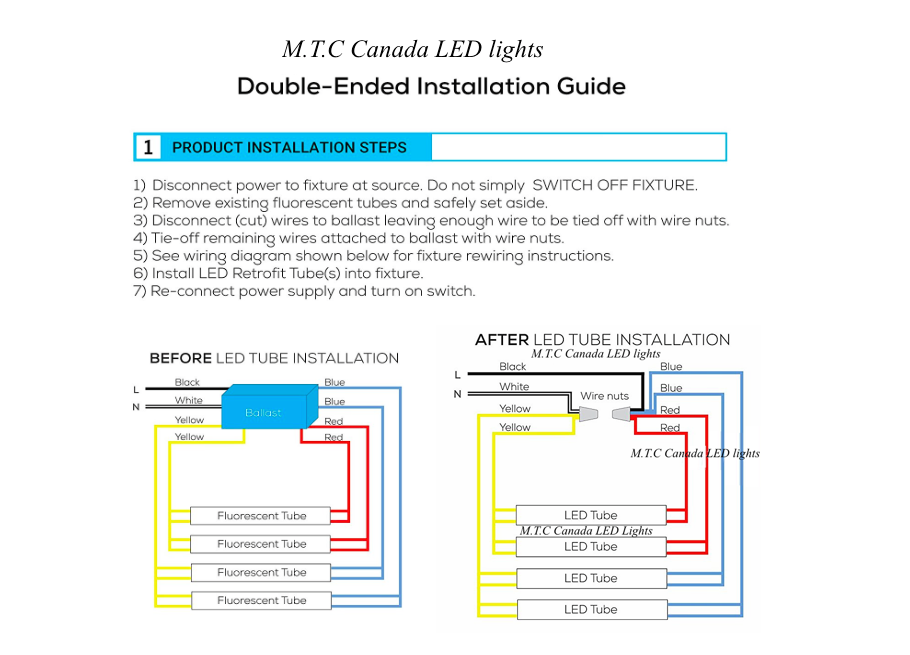 M.T.C Canada LED lights

Double-Ended Installation Guide

1 PRODUCT INSTALLATION STEPS

1) Disconnect power to fixture at source. Do not simply SWITCH OFF FIXTURE.
2) Remove existing fluorescent tubes and safely set aside.
3) Disconnect (cut) wires to ballast leaving enough wire to be tied off with wire nuts.
4) Tie-off remaining wires attached to ballast with wire nuts.
5) See wiring diagram shown below for fixture rewiring instructions.
6) Install LED Retrofit Tube(s) into fixture.
7) Re-connect power supply and turn on switch.

BEFORE LED TUBE INSTALLATION

L
N
Black
White
Yellow
Yellow
Ballast
Blue
Blue
Red
Red
Fluorescent Tube
Fluorescent Tube
Fluorescent Tube
Fluorescent Tube

AFTER LED TUBE INSTALLATION

M.T.C Canada LED lights
L
N
Black
White
Yellow
Yellow
Wire nuts
Blue
Blue
Red
Red
M.T.C Canada LED lights
LED Tube
M.T.C Canada LED Lights
LED Tube
LED Tube
LED Tube