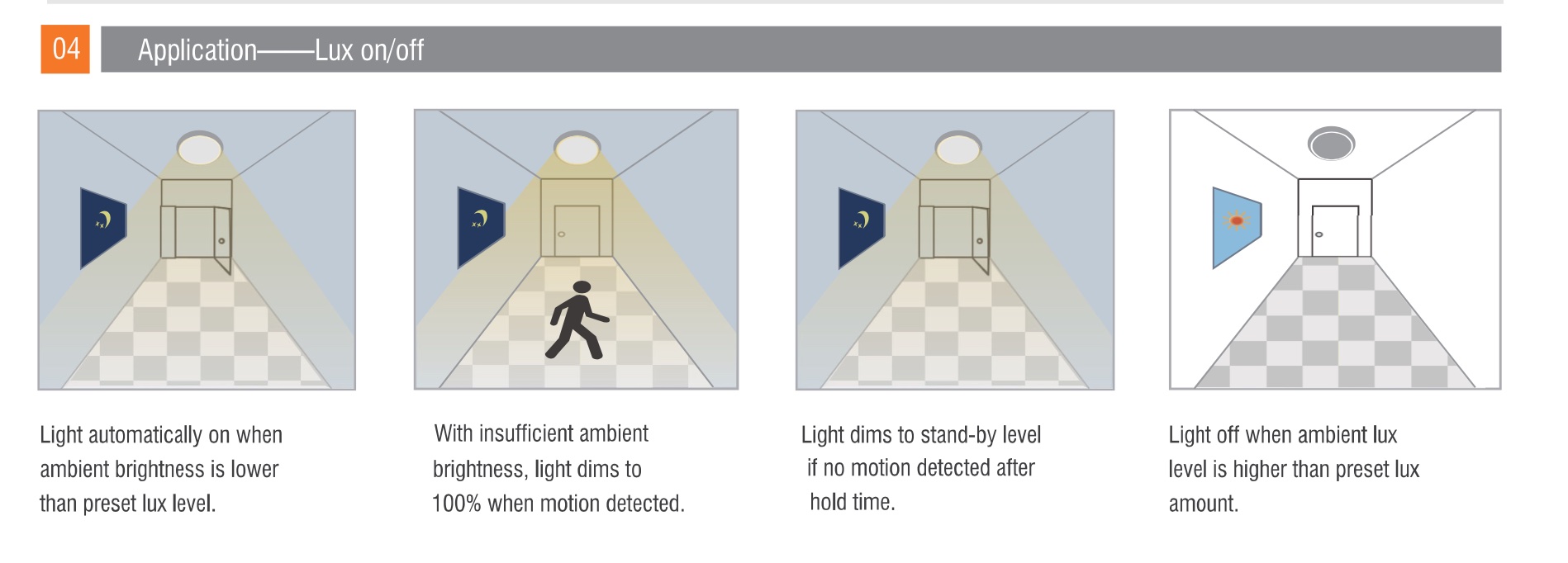 04

Application——Lux on/off

Light automatically on when ambient brightness is lower than preset lux level.

With insufficient ambient brightness, light dims to 100% when motion detected.

Light dims to stand-by level if no motion detected after hold time.

Light off when ambient lux level is higher than preset lux amount.