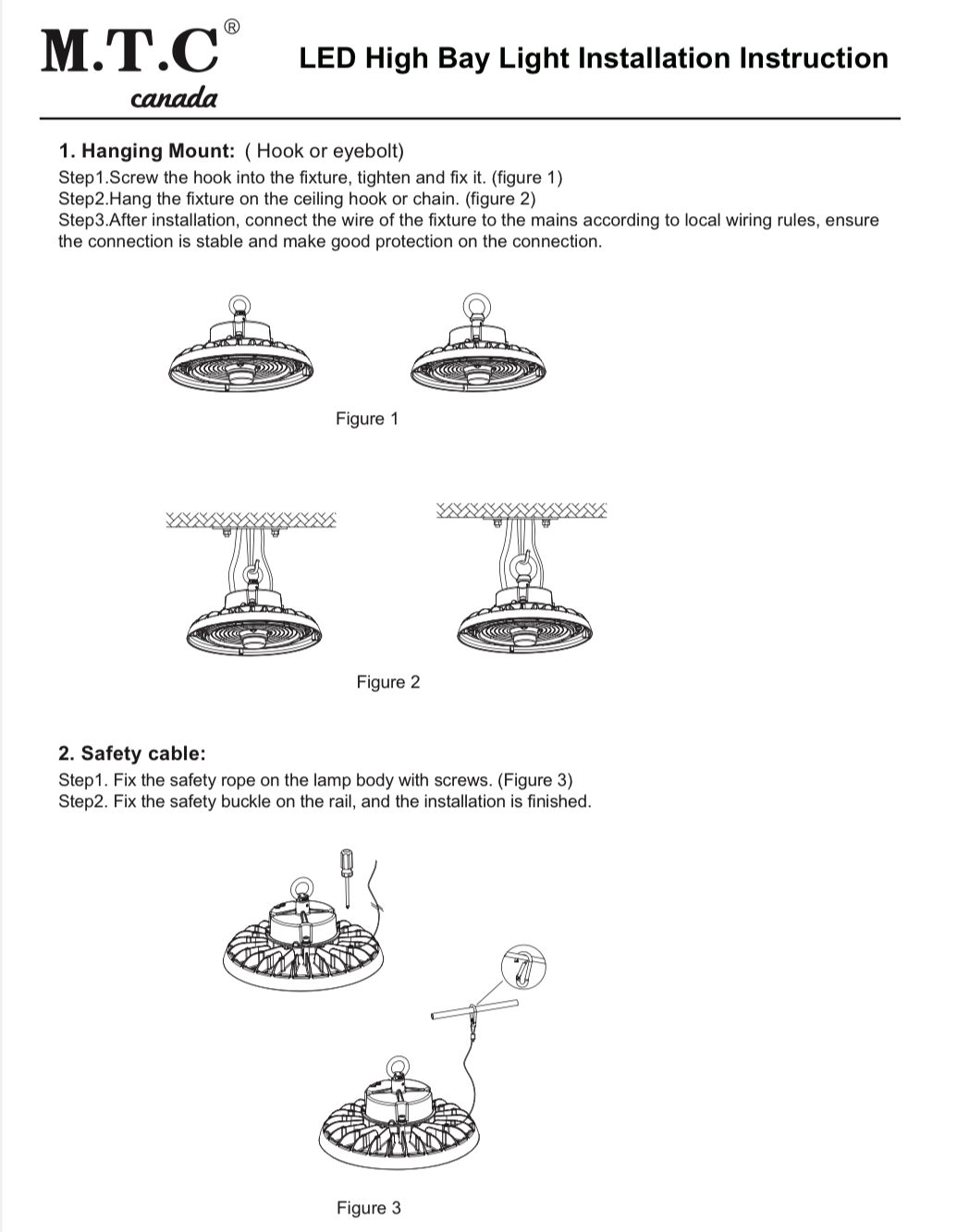 M.T.C®
canada

LED High Bay Light Installation Instruction

1. Hanging Mount: ( Hook or eyebolt)
Step1.Screw the hook into the fixture, tighten and fix it. (figure 1)
Step2.Hang the fixture on the ceiling hook or chain. (figure 2)
Step3.After installation, connect the wire of the fixture to the mains according to local wiring rules, ensure the connection is stable and make good protection on the connection.

Figure 1

Figure 2

2. Safety cable:
Step1. Fix the safety rope on the lamp body with screws. (Figure 3)
Step2. Fix the safety buckle on the rail, and the installation is finished.

Figure 3