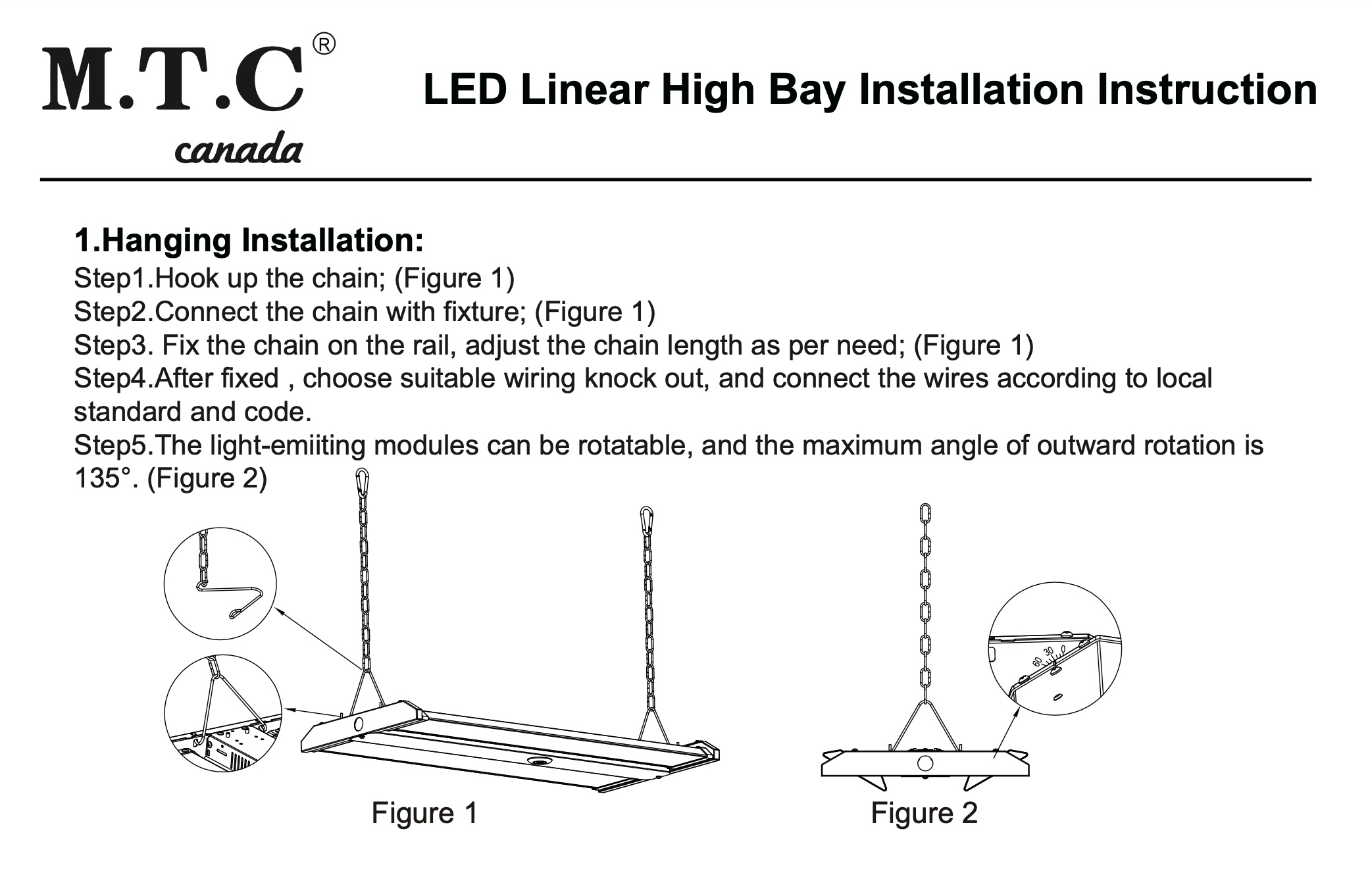 M.T.C®
canada

LED Linear High Bay Installation Instruction

1.Hanging Installation:
Step1.Hook up the chain; (Figure 1)
Step2.Connect the chain with fixture; (Figure 1)
Step3. Fix the chain on the rail, adjust the chain length as per need; (Figure 1)
Step4.After fixed , choose suitable wiring knock out, and connect the wires according to local standard and code.
Step5.The light-emiiting modules can be rotatable, and the maximum angle of outward rotation is 135°. (Figure 2)

60 30 0

Figure 1

Figure 2