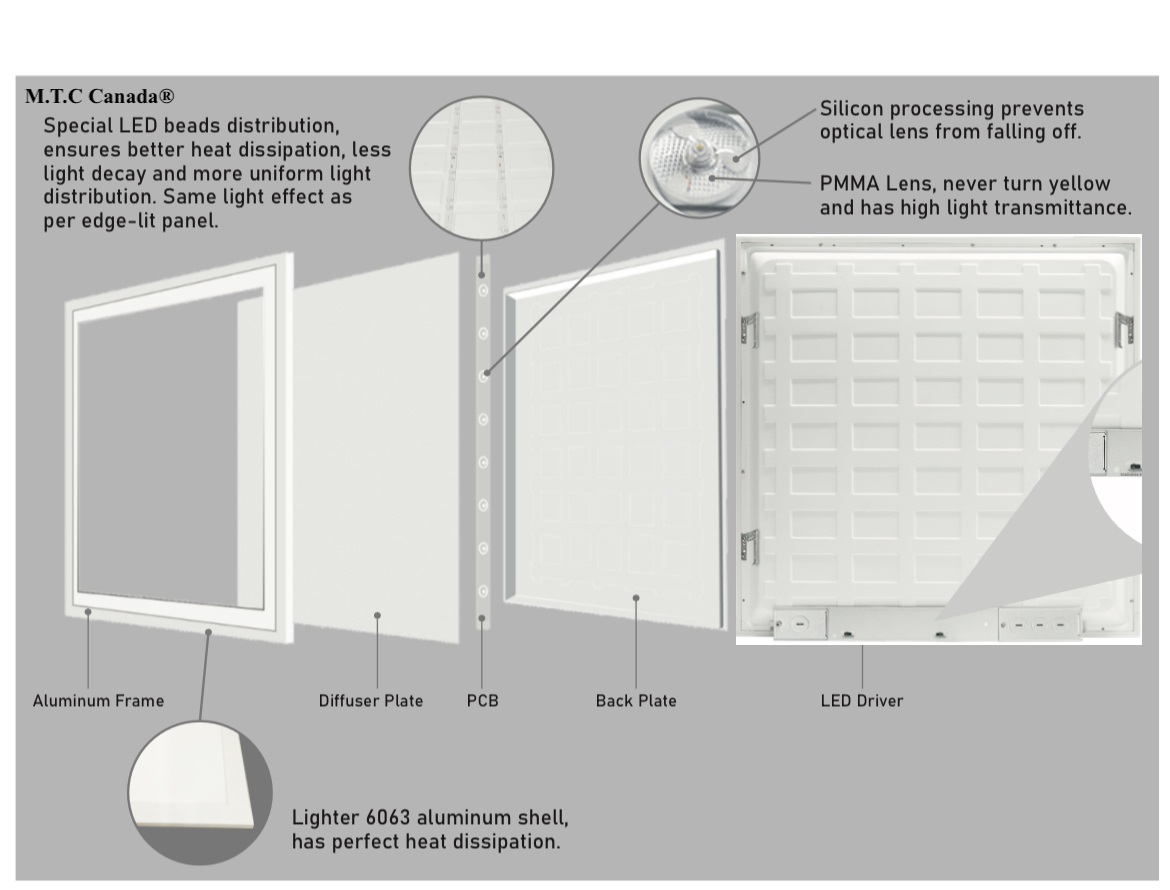 M.T.C Canada®

Special LED beads distribution, ensures better heat dissipation, less light decay and more uniform light distribution. Same light effect as per edge-lit panel.

Silicon processing prevents optical lens from falling off.

PMMA Lens, never turn yellow and has high light transmittance.

Aluminum Frame

Diffuser Plate

PCB

Back Plate

LED Driver

Lighter 6063 aluminum shell, has perfect heat dissipation.