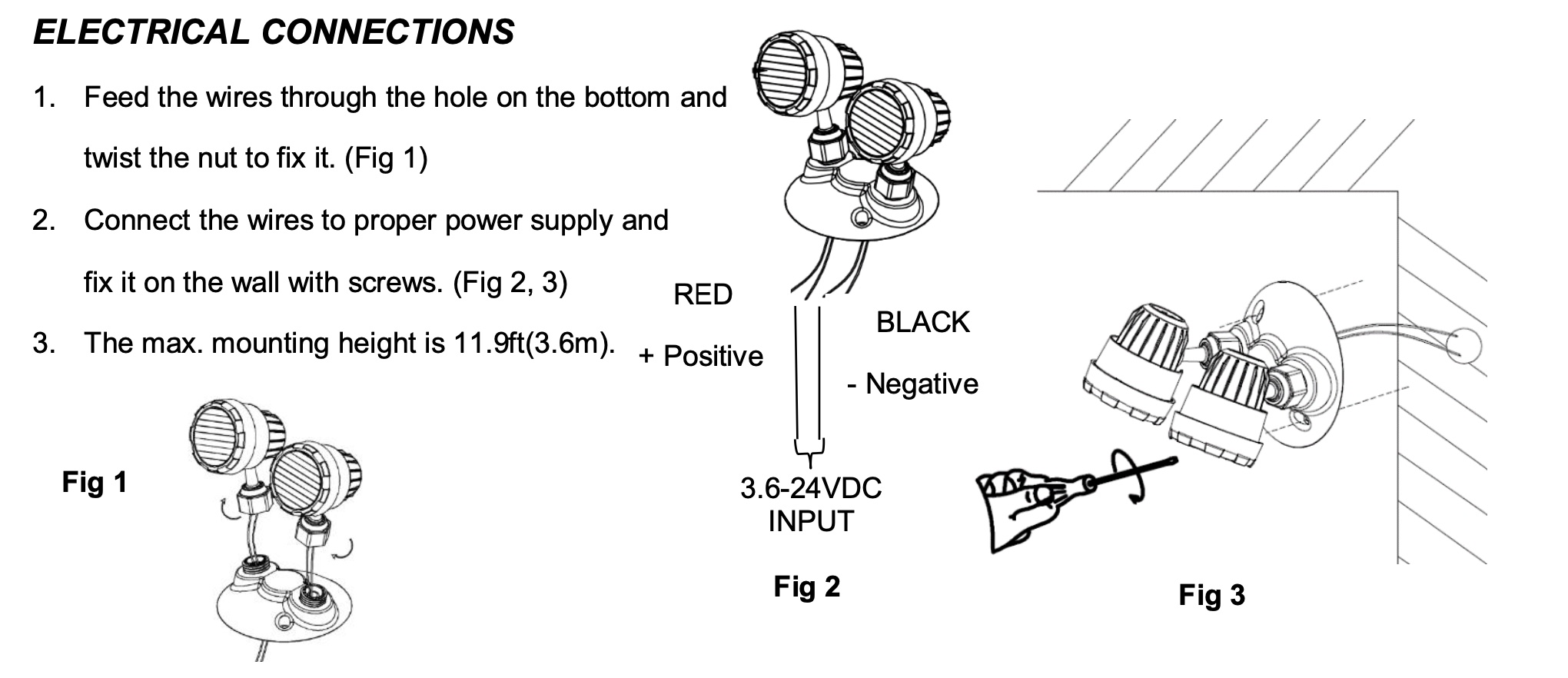 ELECTRICAL CONNECTIONS

1. Feed the wires through the hole on the bottom and twist the nut to fix it. (Fig 1)

2. Connect the wires to proper power supply and fix it on the wall with screws. (Fig 2, 3)

3. The max. mounting height is 11.9ft(3.6m).

Fig 1

RED
+ Positive

BLACK
- Negative

3.6-24VDC
INPUT

Fig 2

Fig 3