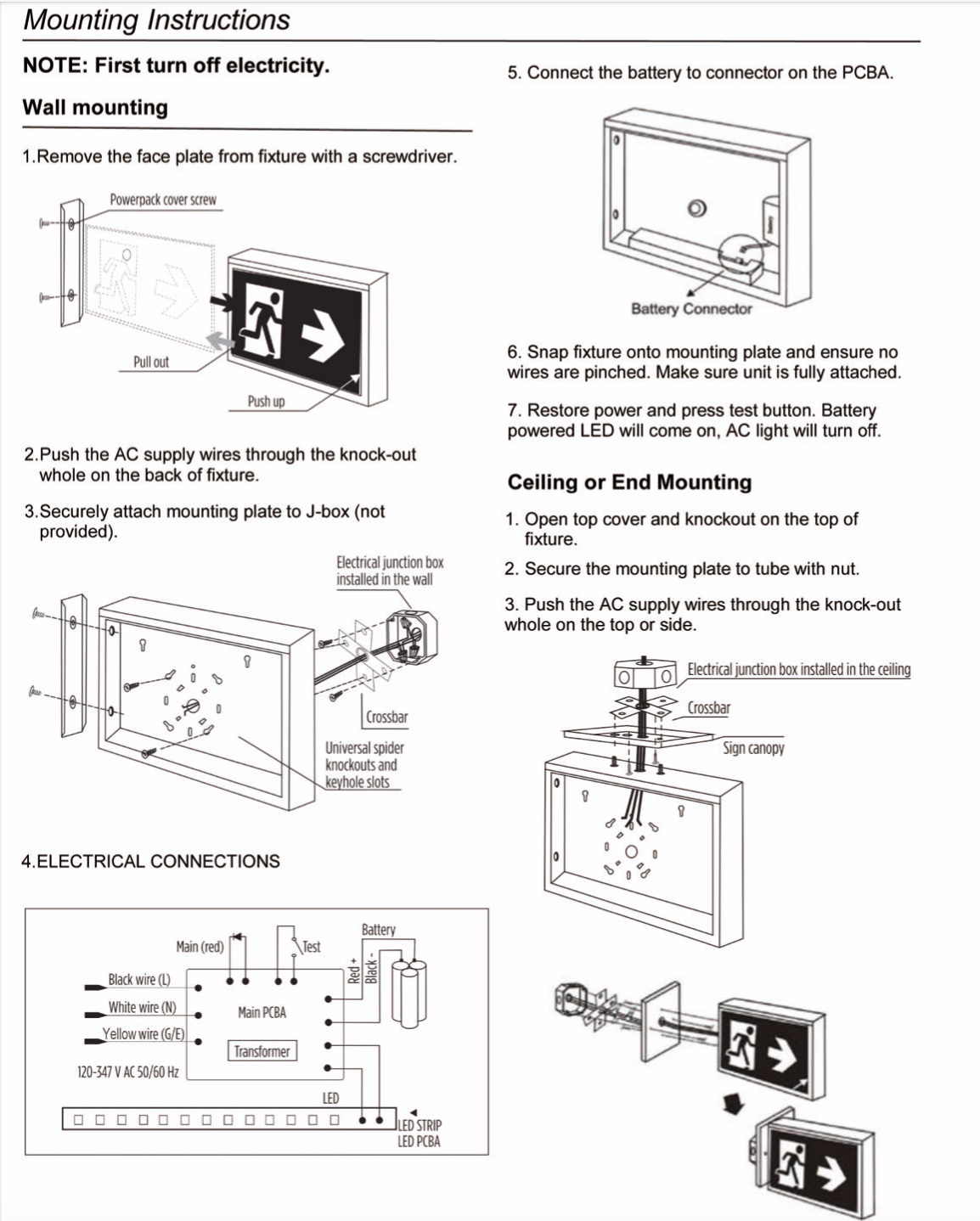 Mounting Instructions

NOTE: First turn off electricity.

Wall mounting

1.Remove the face plate from fixture with a screwdriver.

Powerpack cover screw

Pull out

Push up

2.Push the AC supply wires through the knock-out whole on the back of fixture.

3.Securely attach mounting plate to J-box (not provided).

Electrical junction box installed in the wall

Crossbar

Universal spider knockouts and keyhole slots

4.ELECTRICAL CONNECTIONS

Main (red)

Test

Battery

Red +

Black -

Black wire (L)

White wire (N)

Yellow wire (G/E)

Main PCBA

Transformer

120-347 V AC 50/60 Hz

LED

LED STRIP
LED PCBA

5. Connect the battery to connector on the PCBA.

Battery Connector

6. Snap fixture onto mounting plate and ensure no wires are pinched. Make sure unit is fully attached.

7. Restore power and press test button. Battery powered LED will come on, AC light will turn off.

Ceiling or End Mounting

1. Open top cover and knockout on the top of fixture.

2. Secure the mounting plate to tube with nut.

3. Push the AC supply wires through the knock-out whole on the top or side.

Electrical junction box installed in the ceiling

Crossbar

Sign canopy