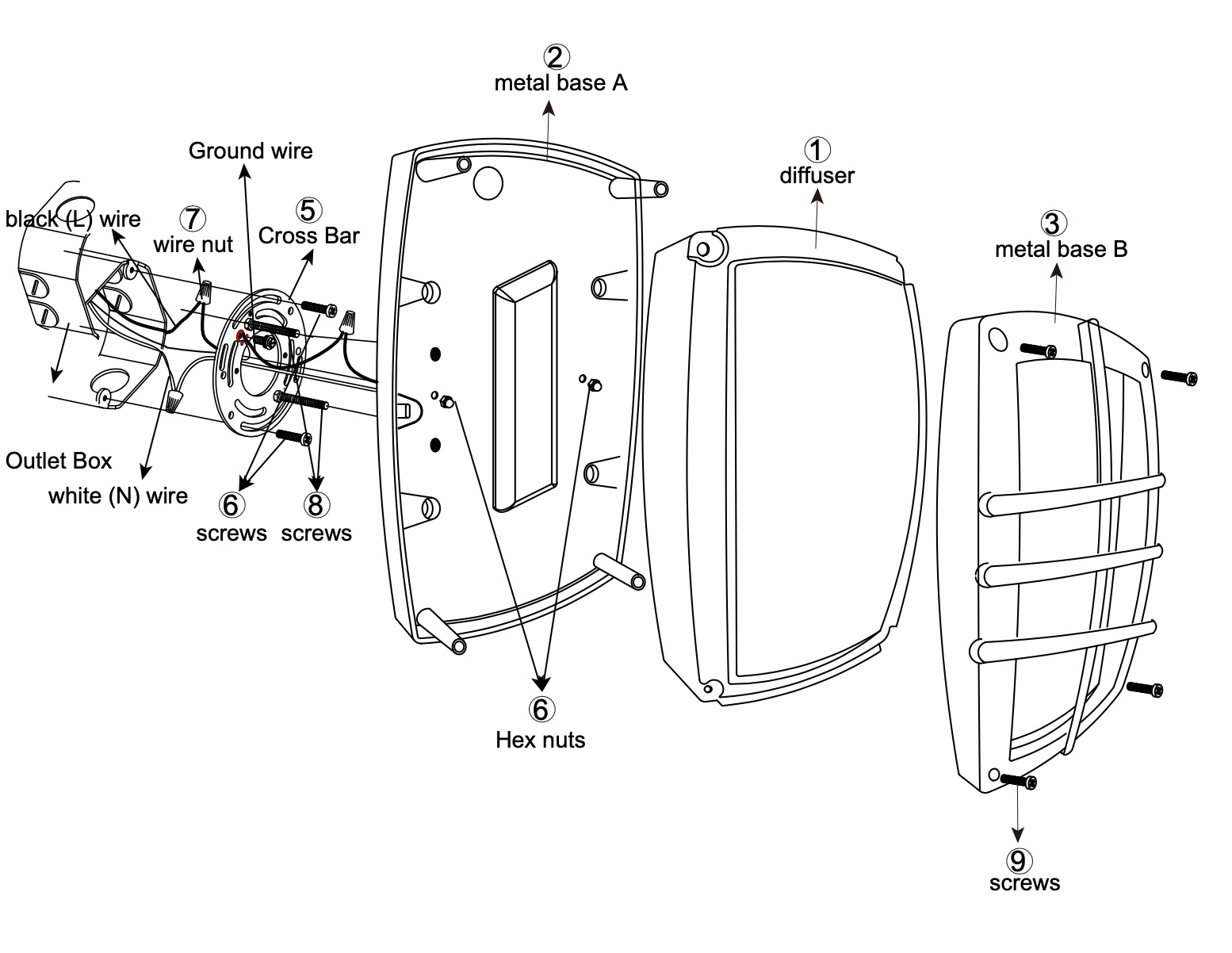 ②
metal base A

Ground wire

①
diffuser

black (L) wire

⑦
wire nut

⑤
Cross Bar

③
metal base B

Outlet Box

white (N) wire

⑥
screws

⑧
screws

⑥
Hex nuts

⑨
screws