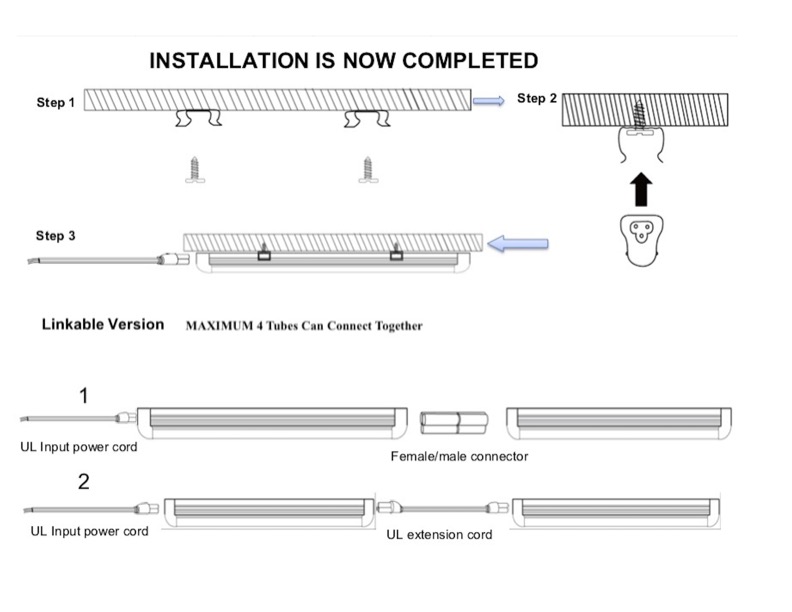 INSTALLATION IS NOW COMPLETED

Step 1

Step 2

Step 3

Linkable Version MAXIMUM 4 Tubes Can Connect Together

1

UL Input power cord

Female/male connector

2

UL Input power cord

UL extension cord