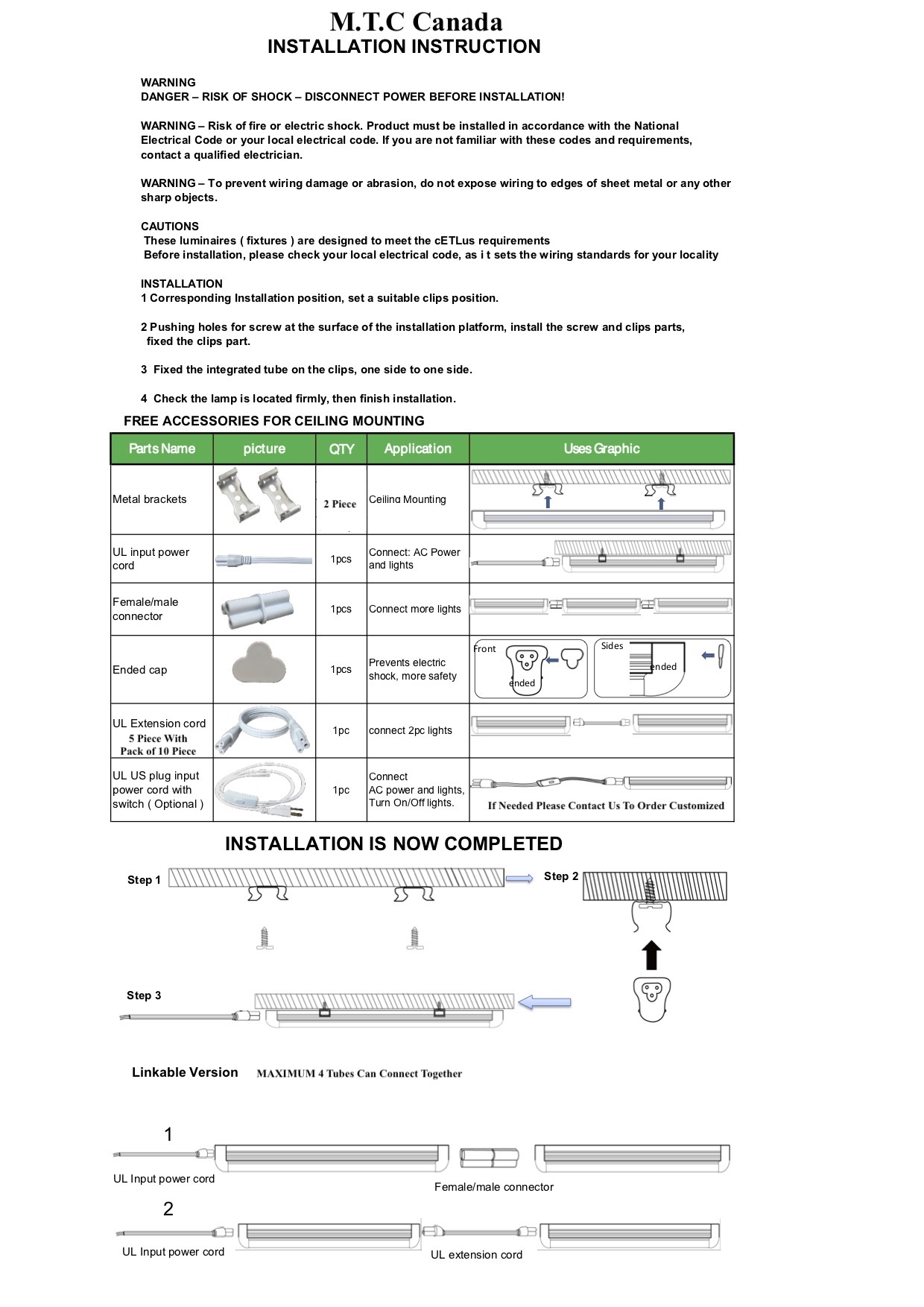 M.T.C Canada
INSTALLATION INSTRUCTION

WARNING
DANGER – RISK OF SHOCK – DISCONNECT POWER BEFORE INSTALLATION!

WARNING – Risk of fire or electric shock. Product must be installed in accordance with the National Electrical Code or your local electrical code. If you are not familiar with these codes and requirements, contact a qualified electrician.

WARNING – To prevent wiring damage or abrasion, do not expose wiring to edges of sheet metal or any other sharp objects.

CAUTIONS
These luminaires ( fixtures ) are designed to meet the cETLus requirements
Before installation, please check your local electrical code, as i t sets the wiring standards for your locality

INSTALLATION
1 Corresponding Installation position, set a suitable clips position.

2 Pushing holes for screw at the surface of the installation platform, install the screw and clips parts, fixed the clips part.

3 Fixed the integrated tube on the clips, one side to one side.

4 Check the lamp is located firmly, then finish installation.

FREE ACCESSORIES FOR CEILING MOUNTING

| Parts Name | picture | QTY | Application | Uses Graphic |
|---|---|---|---|---|
| Metal brackets | | 2 Piece | Ceiling Mounting | |
| UL input power cord | | 1pcs | Connect: AC Power and lights | |
| Female/male connector | | 1pcs | Connect more lights | |
| Ended cap | | 1pcs | Prevents electric shock, more safety | Front ended Sides ended |
| UL Extension cord 5 Piece With Pack of 10 Piece | | 1pc | connect 2pc lights | |
| UL US plug input power cord with switch ( Optional ) | | 1pc | Connect AC power and lights, Turn On/Off lights. | If Needed Please Contact Us To Order Customized |

INSTALLATION IS NOW COMPLETED

Step 1
Step 2
Step 3

Linkable Version MAXIMUM 4 Tubes Can Connect Together

1
UL Input power cord
Female/male connector

2
UL Input power cord
UL extension cord