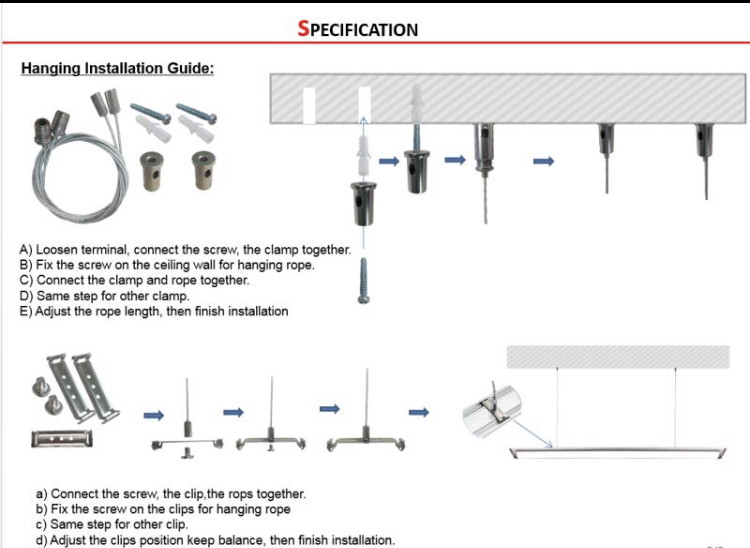 SPECIFICATION

Hanging Installation Guide:

A) Loosen terminal, connect the screw, the clamp together.
B) Fix the screw on the ceiling wall for hanging rope.
C) Connect the clamp and rope together.
D) Same step for other clamp.
E) Adjust the rope length, then finish installation

a) Connect the screw, the clip,the rops together.
b) Fix the screw on the clips for hanging rope
c) Same step for other clip.
d) Adjust the clips position keep balance, then finish installation.