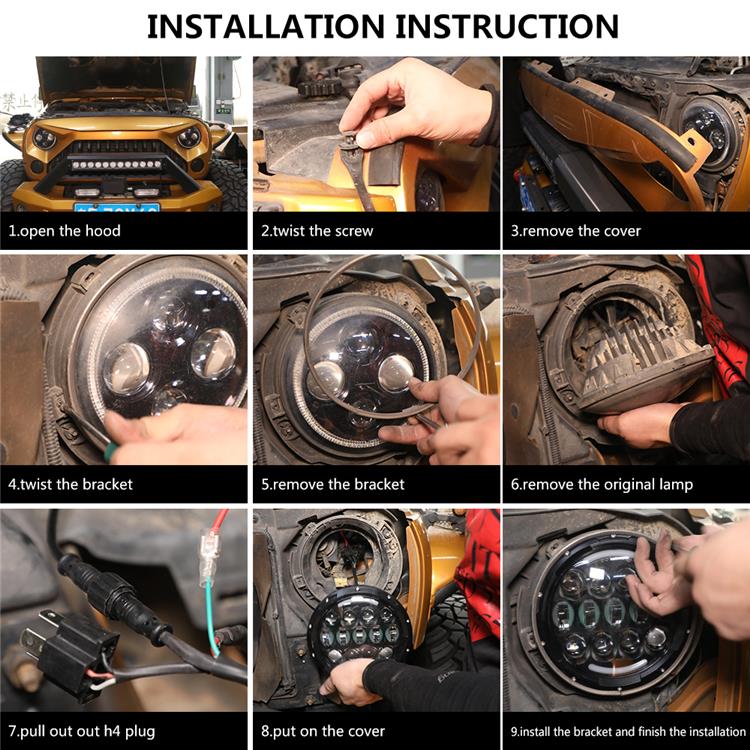 INSTALLATION INSTRUCTION

1.open the hood

2.twist the screw

3.remove the cover

4.twist the bracket

5.remove the bracket

6.remove the original lamp

7.pull out out h4 plug

8.put on the cover

9.install the bracket and finish the installation