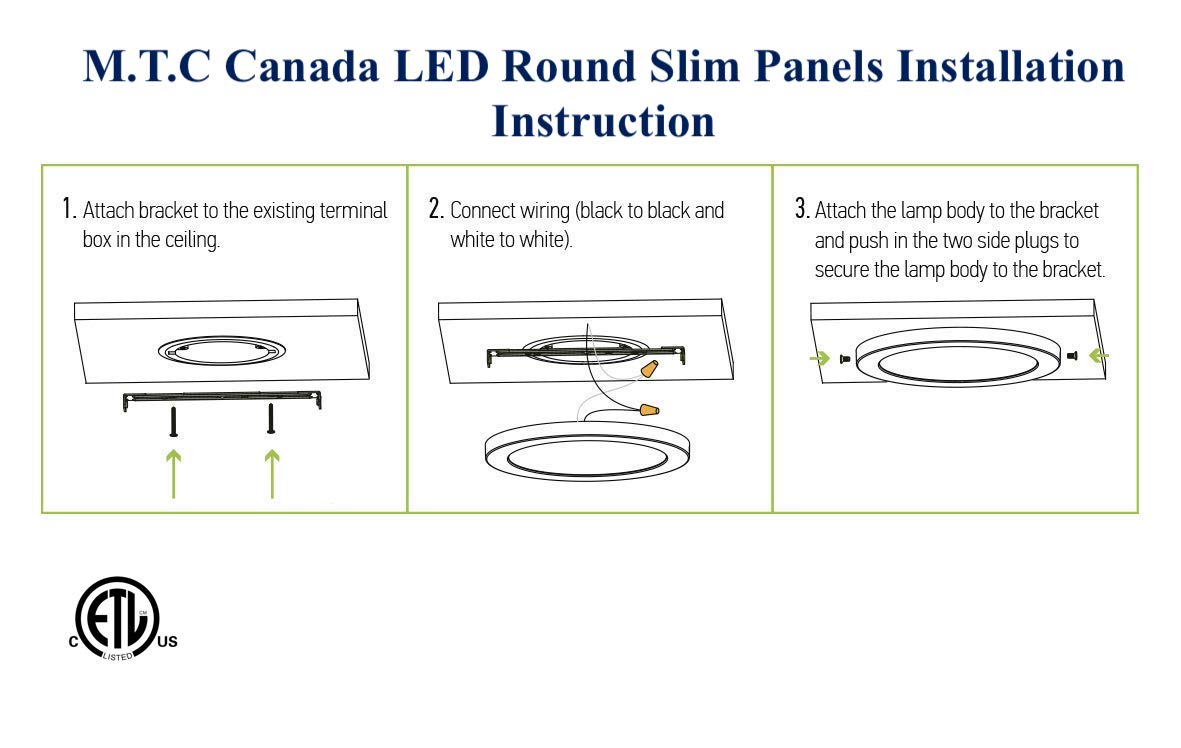 M.T.C Canada LED Round Slim Panels Installation Instruction

1. Attach bracket to the existing terminal box in the ceiling.

2. Connect wiring (black to black and white to white).

3. Attach the lamp body to the bracket and push in the two side plugs to secure the lamp body to the bracket.

C ETL CM LISTED US