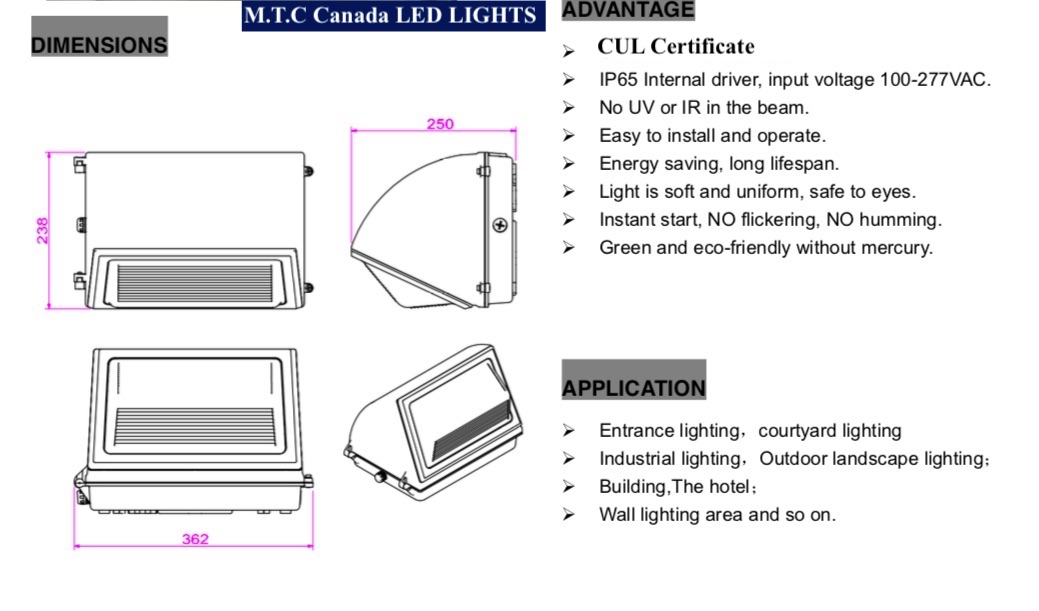 M.T.C Canada LED LIGHTS

DIMENSIONS

250

238

362

ADVANTAGE

➢ CUL Certificate
➢ IP65 Internal driver, input voltage 100-277VAC.
➢ No UV or IR in the beam.
➢ Easy to install and operate.
➢ Energy saving, long lifespan.
➢ Light is soft and uniform, safe to eyes.
➢ Instant start, NO flickering, NO humming.
➢ Green and eco-friendly without mercury.

APPLICATION

➢ Entrance lighting，courtyard lighting
➢ Industrial lighting，Outdoor landscape lighting；
➢ Building,The hotel；
➢ Wall lighting area and so on.