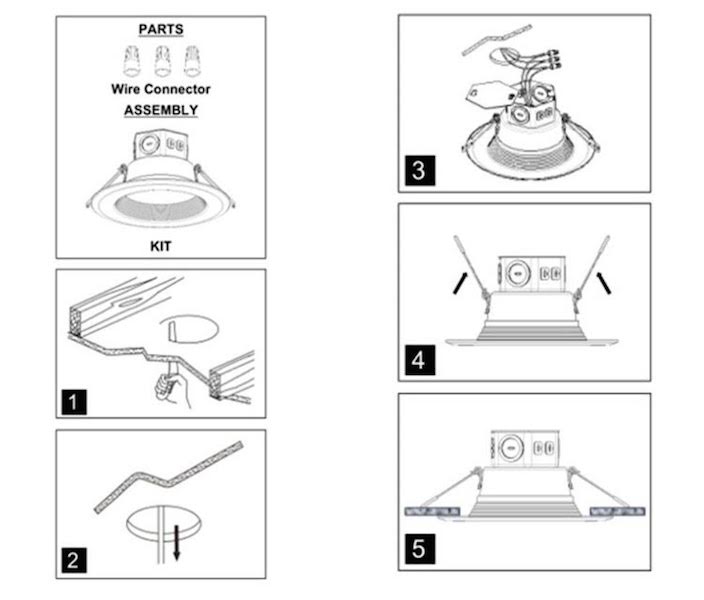 PARTS

Wire Connector

ASSEMBLY

KIT

1

2

3

4

5