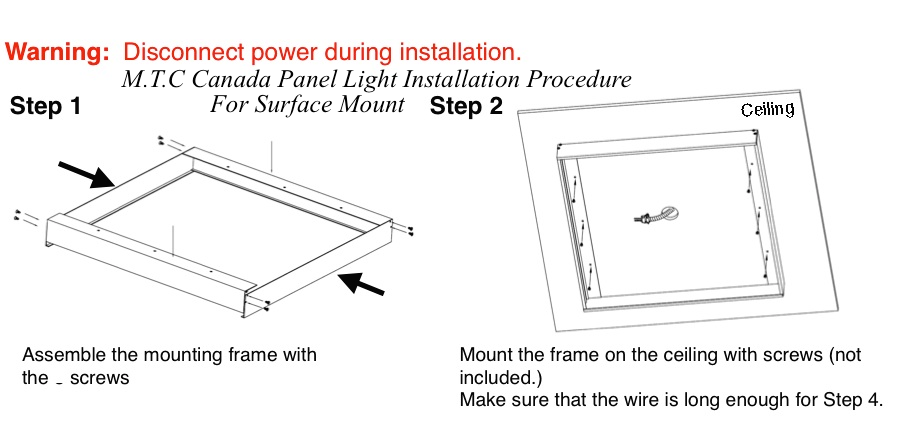 Warning: Disconnect power during installation.
M.T.C Canada Panel Light Installation Procedure
For Surface Mount

Step 1

Assemble the mounting frame with the _ screws

Step 2

Ceiling

Mount the frame on the ceiling with screws (not included.)
Make sure that the wire is long enough for Step 4.